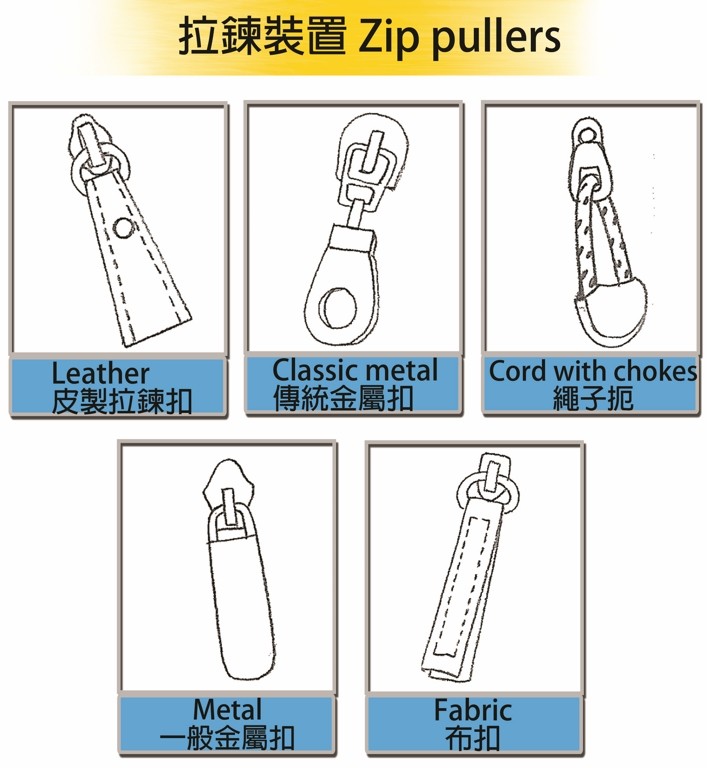 拉鍊裝置 Zip pullers

Leather
皮製拉鍊扣

Classic metal
傳統金屬扣

Cord with chokes
繩子扼

Metal
一般金屬扣

Fabric
布扣