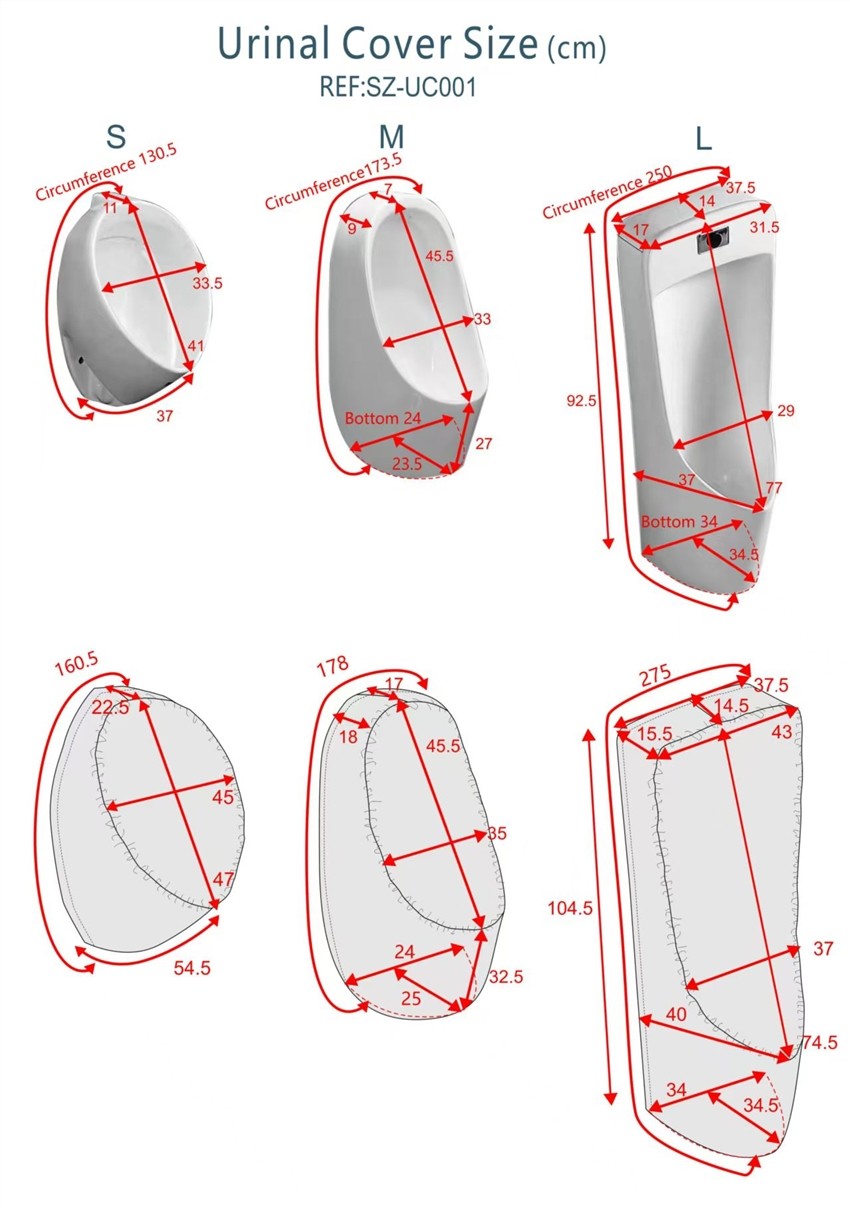 Urinal Cover Size (cm)
REF:SZ-UC001

S
Circumference 130.5
11
33.5
41
37

M
Circumference173.5
7
9
45.5
33
Bottom 24
27
23.5

L
Circumference 250
14
37.5
17
31.5
92.5
29
37
77
Bottom 34
34.5

160.5
22.5
45
47
54.5

178
17
18
45.5
35
24
25
32.5

275
37.5
14.5
15.5
43
104.5
37
40
74.5
34
34.5