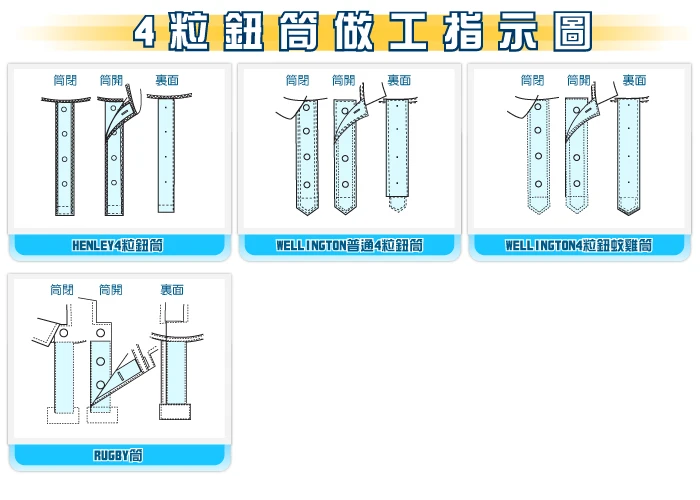 4粒鈕筒做工指示圖

筒閉 筒開 裏面

HENLEY4粒鈕筒

筒閉 筒開 裏面

WELLINGTON普通4粒鈕筒

筒閉 筒開 裏面

WELLINGTON4粒鈕蚊雞筒

筒閉 筒開 裏面

RUGBY筒