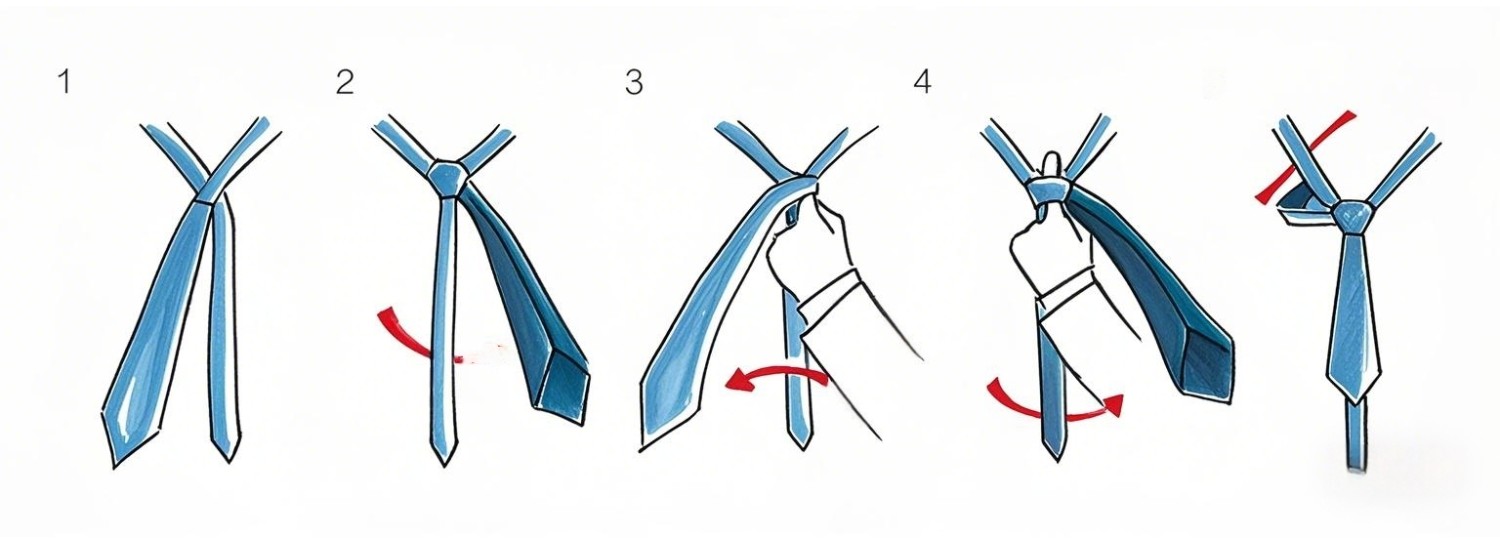 1

2

3

4