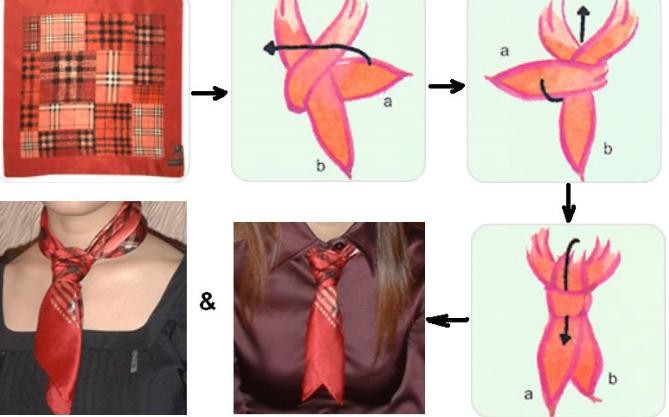 a
b
a
b
&
a
b